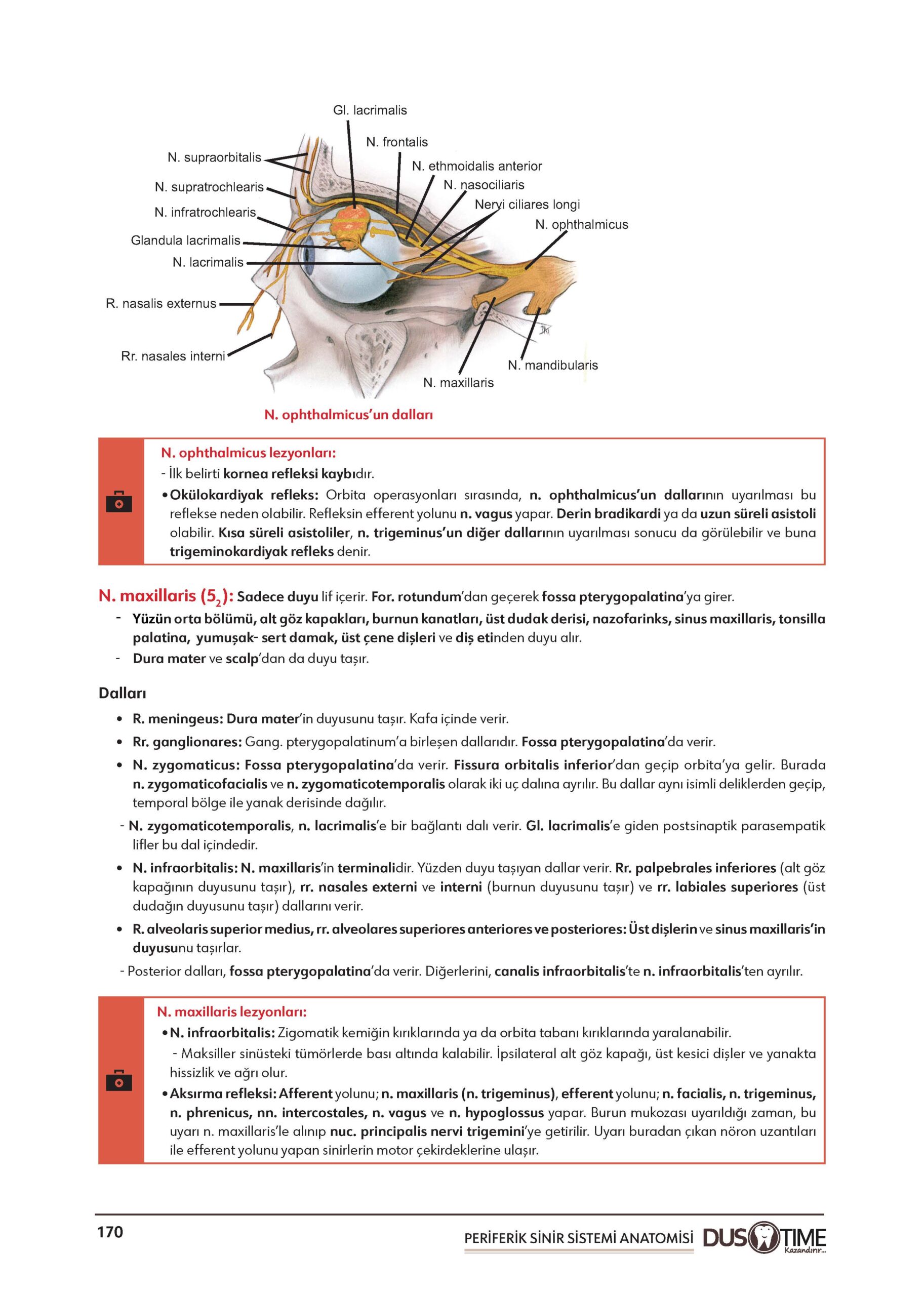 Gl. lacrimalis

N. frontalis

N. supraorbitalis

N. ethmoidalis anterior

N. supratrochlearis

N. nasociliaris

N. infratrochlearis

Nervi ciliares longi

N. ophthalmicus

Glandula lacrimalis

N. lacrimalis

R. nasalis externus

Rr. nasales interni

N. mandibularis

N. maxillaris

N. ophthalmicus'un dalları

N. ophthalmicus lezyonları:
- İlk belirti kornea refleksi kaybıdır.
• Okülokardiyak refleks: Orbita operasyonları sırasında, n. ophthalmicus'un dallarının uyarılması bu reflekse neden olabilir. Refleksin efferent yolunu n. vagus yapar. Derin bradikardi ya da uzun süreli asistoli olabilir. Kısa süreli asistoliler, n. trigeminus'un diğer dallarının uyarılması sonucu da görülebilir ve buna trigeminokardiyak refleks denir.

N. maxillaris ($5_2$): Sadece duyu lif içerir. For. rotundum'dan geçerek fossa pterygopalatina'ya girer.
- Yüzün orta bölümü, alt göz kapakları, burnun kanatları, üst dudak derisi, nazofarinks, sinus maxillaris, tonsilla palatina, yumuşak- sert damak, üst çene dişleri ve diş etinden duyu alır.
- Dura mater ve scalp'dan da duyu taşır.

Dalları
• R. meningeus: Dura mater'in duyusunu taşır. Kafa içinde verir.
• Rr. ganglionares: Gang. pterygopalatinum'a birleşen dallarıdır. Fossa pterygopalatina'da verir.
• N. zygomaticus: Fossa pterygopalatina'da verir. Fissura orbitalis inferior'dan geçip orbita'ya gelir. Burada n. zygomaticofacialis ve n. zygomaticotemporalis olarak iki uç dalına ayrılır. Bu dallar aynı isimli deliklerden geçip, temporal bölge ile yanak derisinde dağılır.
- N. zygomaticotemporalis, n. lacrimalis'e bir bağlantı dalı verir. Gl. lacrimalis'e giden postsinaptik parasempatik lifler bu dal içindedir.
• N. infraorbitalis: N. maxillaris'in terminalidir. Yüzden duyu taşıyan dallar verir. Rr. palpebrales inferiores (alt göz kapağının duyusunu taşır), rr. nasales externi ve interni (burnun duyusunu taşır) ve rr. labiales superiores (üst dudağın duyusunu taşır) dallarını verir.
• R. alveolaris superior medius, rr. alveolares superiores anteriores ve posteriores: Üst dişlerin ve sinus maxillaris'in duyusunu taşırlar.
- Posterior dalları, fossa pterygopalatina'da verir. Diğerlerini, canalis infraorbitalis'te n. infraorbitalis'ten ayrılır.

N. maxillaris lezyonları:
• N. infraorbitalis: Zigomatik kemiğin kırıklarında ya da orbita tabanı kırıklarında yaralanabilir.
- Maksiller sinüsteki tümörlerde bası altında kalabilir. İpsilateral alt göz kapağı, üst kesici dişler ve yanakta hissizlik ve ağrı olur.
• Aksırma refleksi: Afferent yolunu; n. maxillaris (n. trigeminus), efferent yolunu; n. facialis, n. trigeminus, n. phrenicus, nn. intercostales, n. vagus ve n. hypoglossus yapar. Burun mukozası uyarıldığı zaman, bu uyarı n. maxillaris'le alınıp nuc. principalis nervi trigemini'ye getirilir. Uyarı buradan çıkan nöron uzantıları ile efferent yolunu yapan sinirlerin motor çekirdeklerine ulaşır.

170

PERİFERİK SİNİR SİSTEMİ ANATOMİSİ DUS TIME Kazandırır...